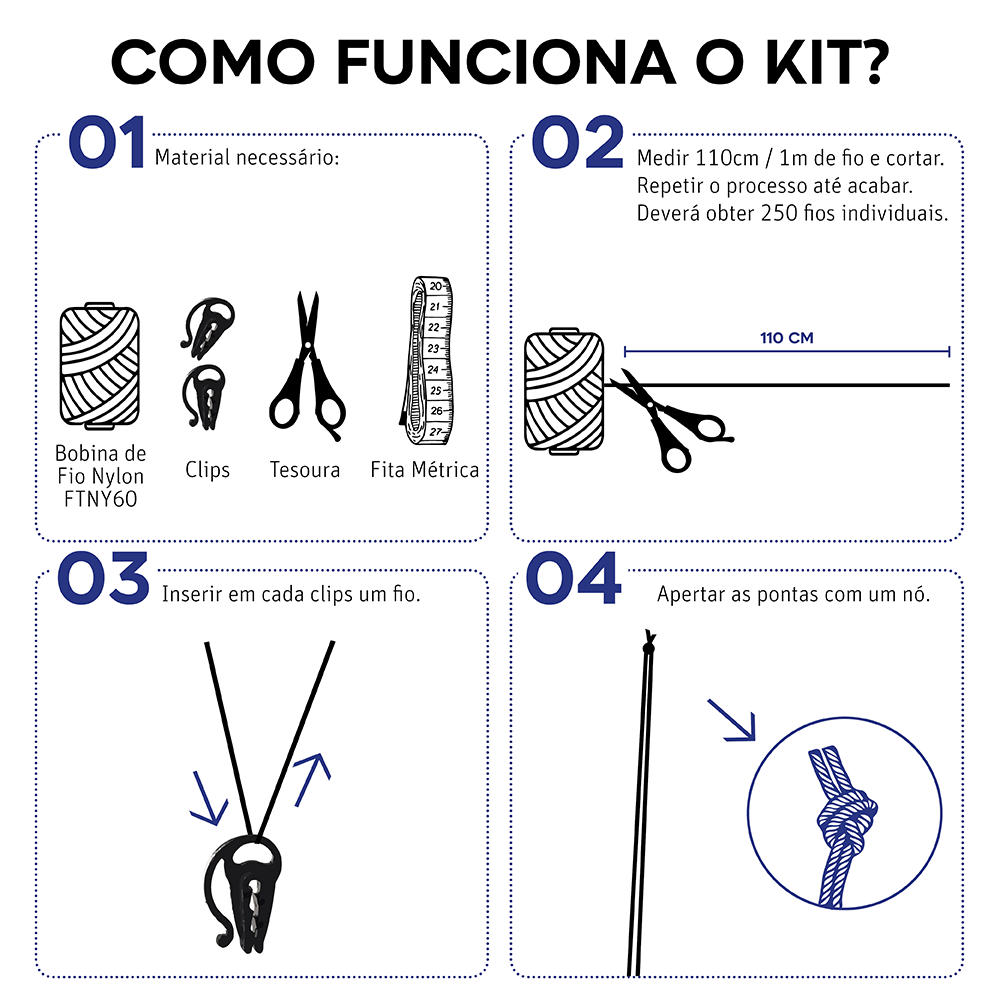 COMO FUNCIONA O KIT?

01 Material necessário:

20
21
22
23
24
25
26
27

Bobina de Fio Nylon FTNY60

Clips

Tesoura

Fita Métrica

02 Medir 110cm / 1m de fio e cortar. Repetir o processo até acabar. Deverá obter 250 fios individuais.

110 CM

03 Inserir em cada clips um fio.

04 Apertar as pontas com um nó.